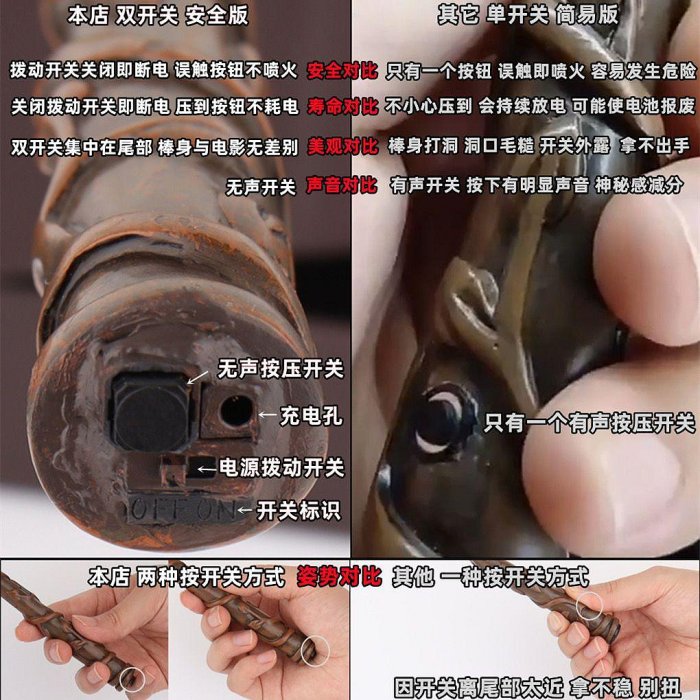 本店 双开关 安全版

其它 单开关 简易版

拨动开关关闭即断电 误触按钮不喷火 安全对比 只有一个按钮 误触即喷火 容易发生危险

关闭拨动开关即断电 压到按钮不耗电 寿命对比 不小心压到 会持续放电 可能使电池报废

双开关集中在尾部 棒身与电影无差别 美观对比 棒身打洞 洞口毛糙 开关外露 拿不出手

无声开关 声音对比 有声开关 按下有明显声音 神秘感减分

无声按压开关

充电孔

电源拨动开关

OFF ON

开关标识

只有一个有声按压开关

本店 两种按开关方式 姿势对比 其他 一种按开关方式

因开关离尾部太近 拿不稳 别扭