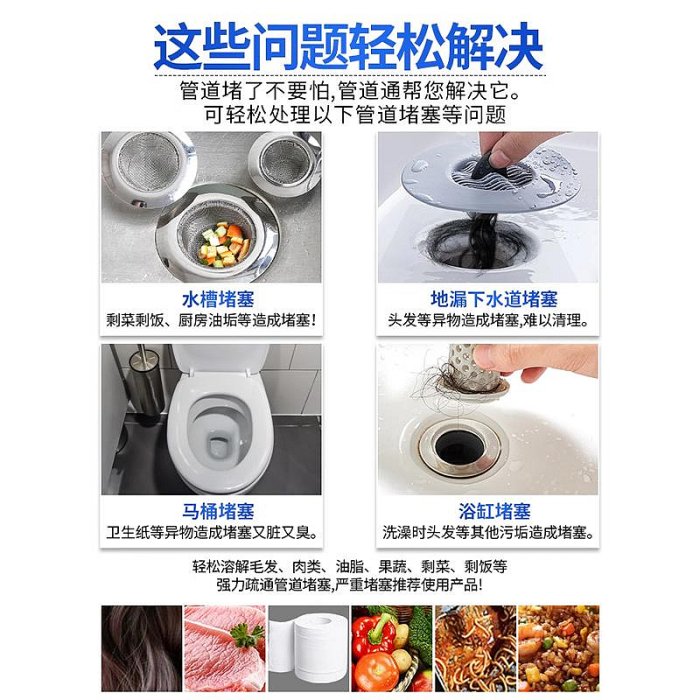 这些问题轻松解决

管道堵了不要怕,管道通帮您解决它。
可轻松处理以下管道堵塞等问题

水槽堵塞
剩菜剩饭、厨房油垢等造成堵塞!

地漏下水道堵塞
头发等异物造成堵塞,难以清理。

马桶堵塞
卫生纸等异物造成堵塞又脏又臭。

浴缸堵塞
洗澡时头发等其他污垢造成堵塞。

轻松溶解毛发、肉类、油脂、果蔬、剩菜、剩饭等
强力疏通管道堵塞,严重堵塞推荐使用产品!