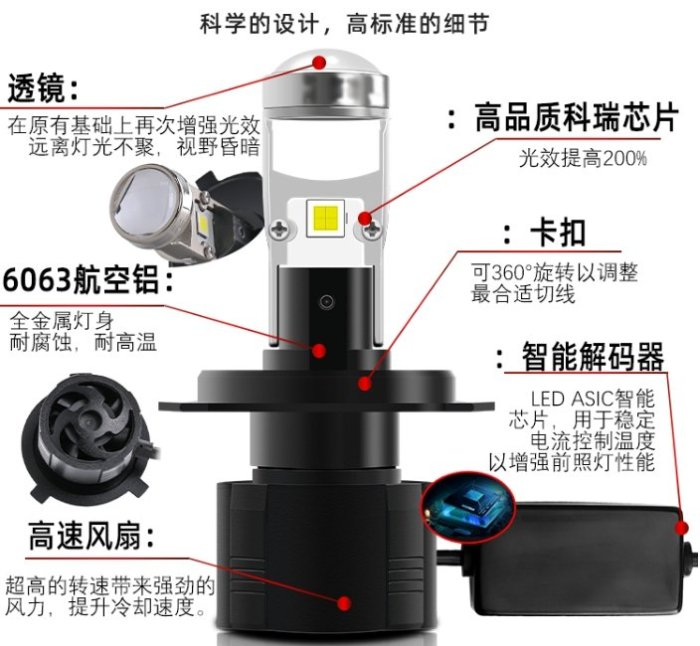 科学的设计，高标准的细节

透镜：

在原有基础上再次增强光效 远离灯光不聚，视野昏暗

：高品质科瑞芯片

光效提高200%

：卡扣

可360°旋转以调整 最合适切线

6063航空铝：

全金属灯身 耐腐蚀，耐高温

：智能解码器

LED ASIC智能 芯片，用于稳定 电流控制温度 以增强前照灯性能

高速风扇：

超高的转速带来强劲的 风力，提升冷却速度。