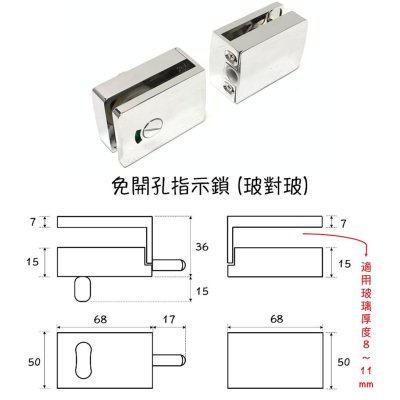 免開孔指示鎖 (玻對玻)

7
15
36
15

7
15
適用玻璃厚度8～11mm

68
17
50

68
50