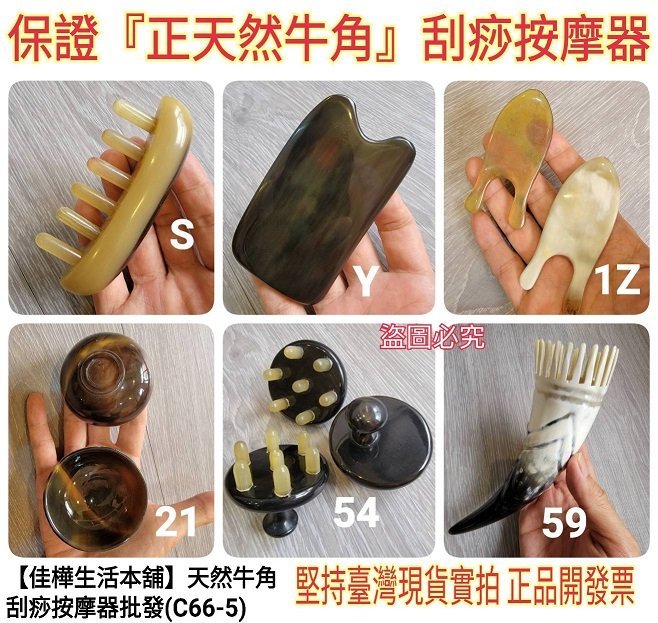 保證『正天然牛角』刮痧按摩器

S

Y

1Z

盜圖必究

21

54

59

【佳樺生活本舖】天然牛角刮痧按摩器批發(C66-5)

堅持臺灣現貨實拍 正品開發票