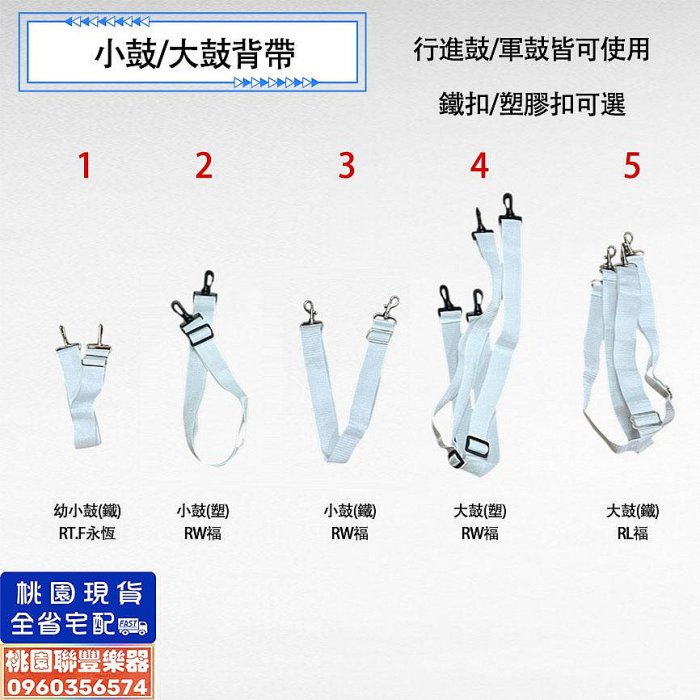 小鼓/大鼓背帶

行進鼓/軍鼓皆可使用

鐵扣/塑膠扣可選

1

2

3

4

5

幼小鼓(鐵)
RT.F永恆

小鼓(塑)
RW福

小鼓(鐵)
RW福

大鼓(塑)
RW福

大鼓(鐵)
RL福

桃園現貨
全省宅配 FAST

桃園聯豐樂器
0960356574