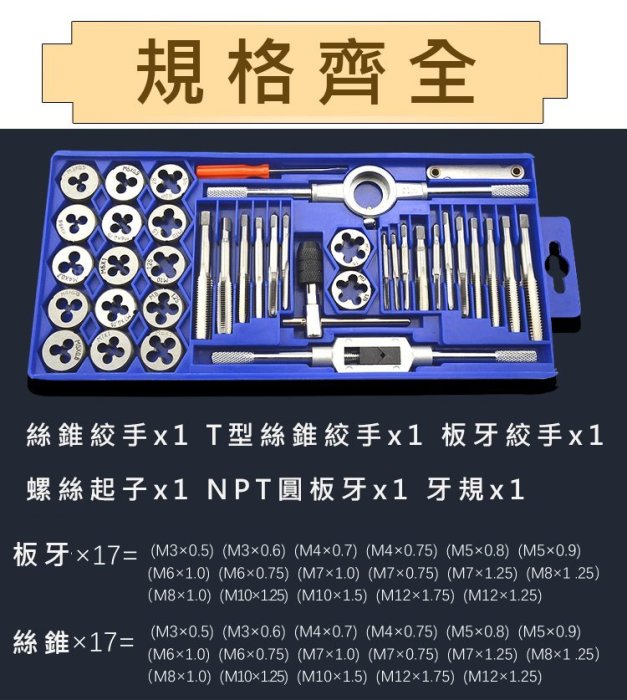 規格齊全

絲錐絞手x1 T型絲錐絞手x1 板牙絞手x1

螺絲起子x1 NPT圓板牙x1 牙規x1

板牙×17= (M3×0.5) (M3×0.6) (M4×0.7) (M4×0.75) (M5×0.8) (M5×0.9) (M6×1.0) (M6×0.75) (M7×1.0) (M7×0.75) (M7×1.25) (M8×1 .25) (M8×1.0) (M10×125) (M10×1.5) (M12×1.75) (M12×1.25)

絲錐×17= (M3×0.5) (M3×0.6) (M4×0.7) (M4×0.75) (M5×0.8) (M5×0.9) (M6×1.0) (M6×0.75) (M7×1.0) (M7×0.75) (M7×1.25) (M8×1 .25) (M8×1.0) (M10×125) (M10×1.5) (M12×1.75) (M12×1.25)