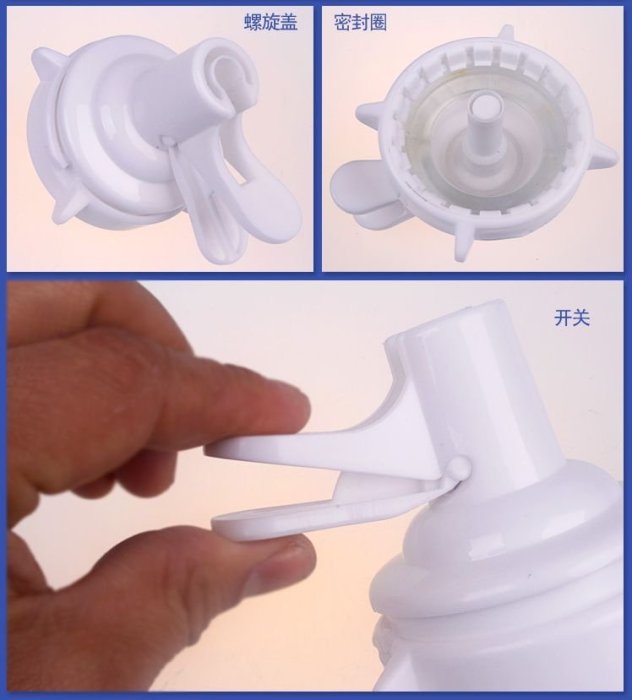 螺旋盖

密封圈

开关