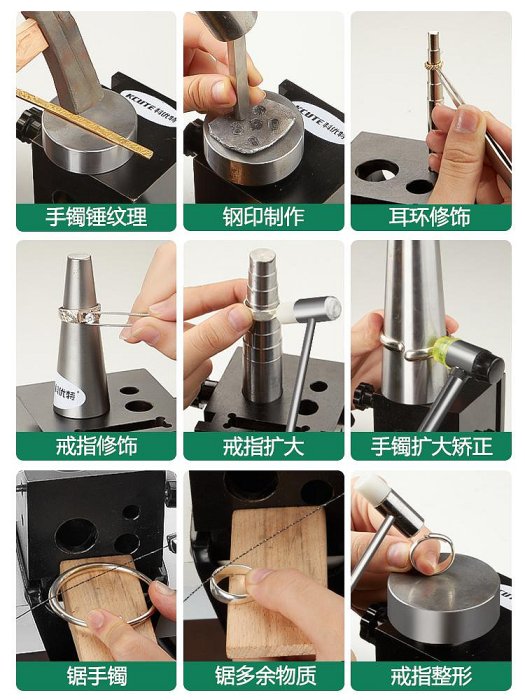 KCUTE 科优特
手镯锤纹理

KCUTE 科优特
钢印制作

耳环修饰

科优特
戒指修饰

戒指扩大

手镯扩大矫正

锯手镯

锯多余物质

戒指整形