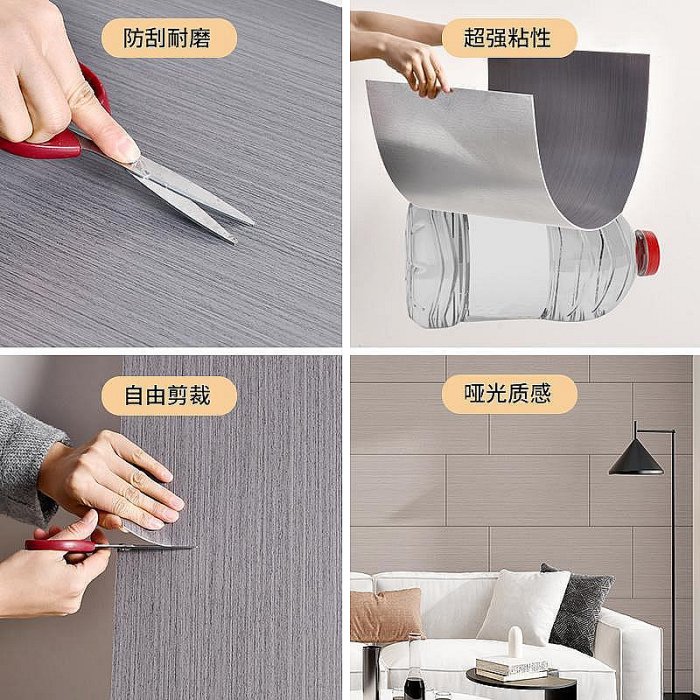 防刮耐磨

超强粘性

自由剪裁

哑光质感