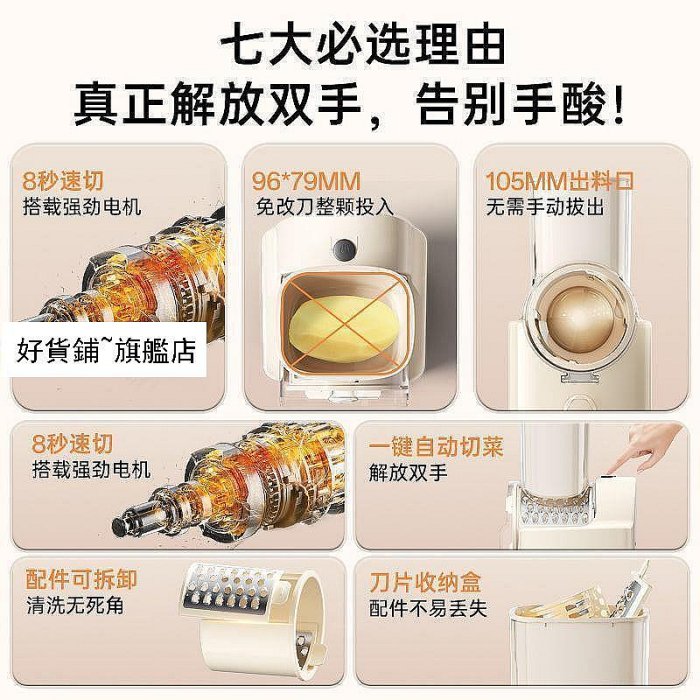 七大必选理由
真正解放双手，告别手酸！

8秒速切
搭载强劲电机

好貨鋪~旗艦店

96*79MM
免改刀整颗投入

105MM出料口
无需手动拔出

8秒速切
搭载强劲电机

一键自动切菜
解放双手

配件可拆卸
清洗无死角

刀片收纳盒
配件不易丢失