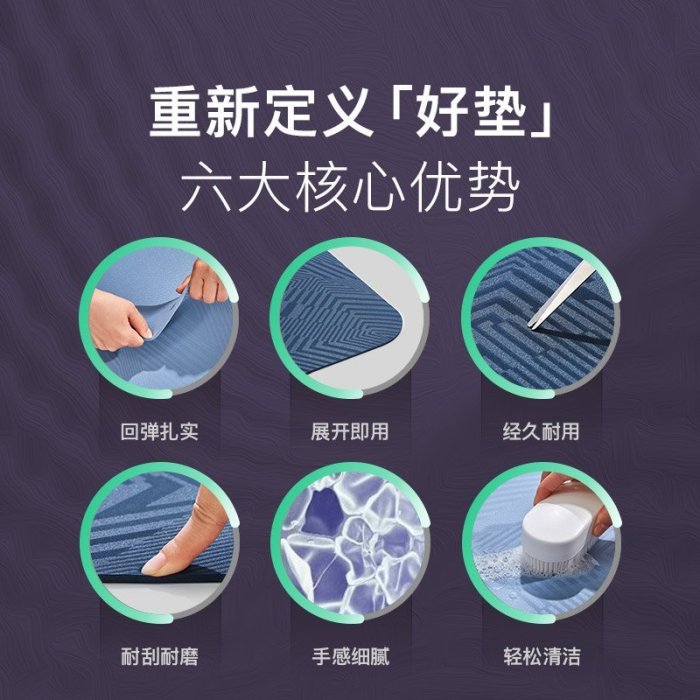 重新定义「好垫」
六大核心优势

回弹扎实

展开即用

经久耐用

耐刮耐磨

手感细腻

轻松清洁