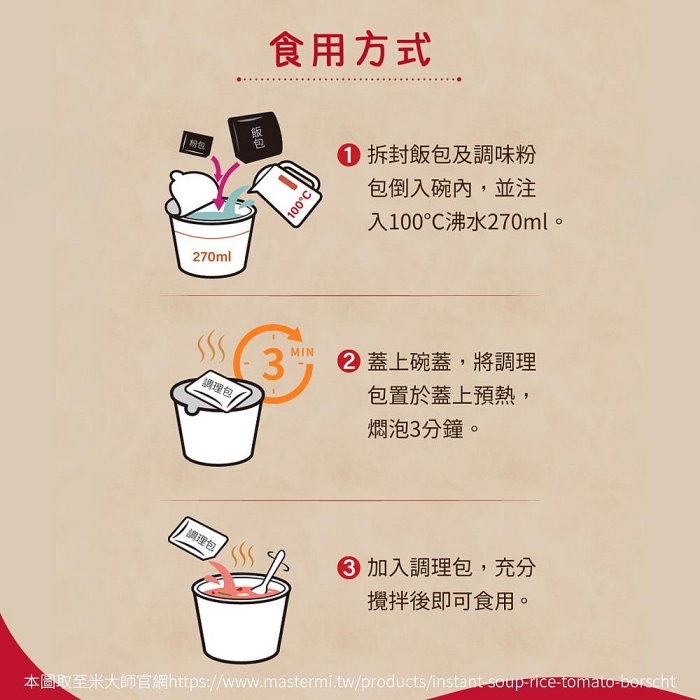 食用方式

粉包
飯包
100°C
270ml

1 拆封飯包及調味粉包倒入碗內，並注入100°C沸水270ml。

3 MIN
調理包

2 蓋上碗蓋，將調理包置於蓋上預熱，燜泡3分鐘。

調理包

3 加入調理包，充分攪拌後即可食用。

本圖取至米大師官網https://www.mastermi.tw/products/instant-soup-rice-tomato-borscht