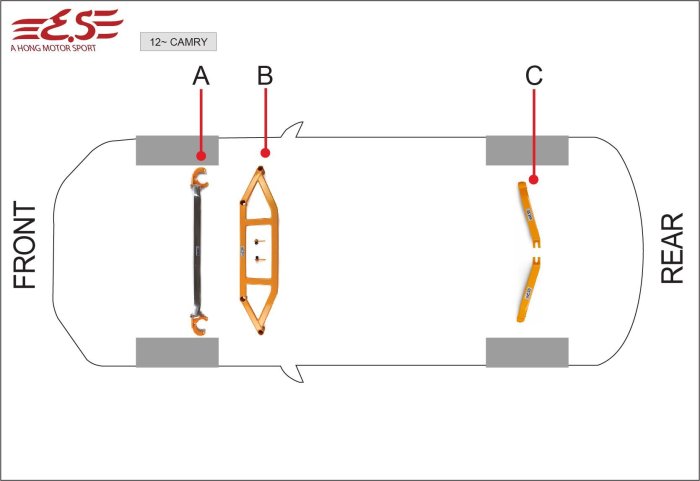 E.S
A HONG MOTOR SPORT

12~ CAMRY

A

B

C

FRONT

REAR