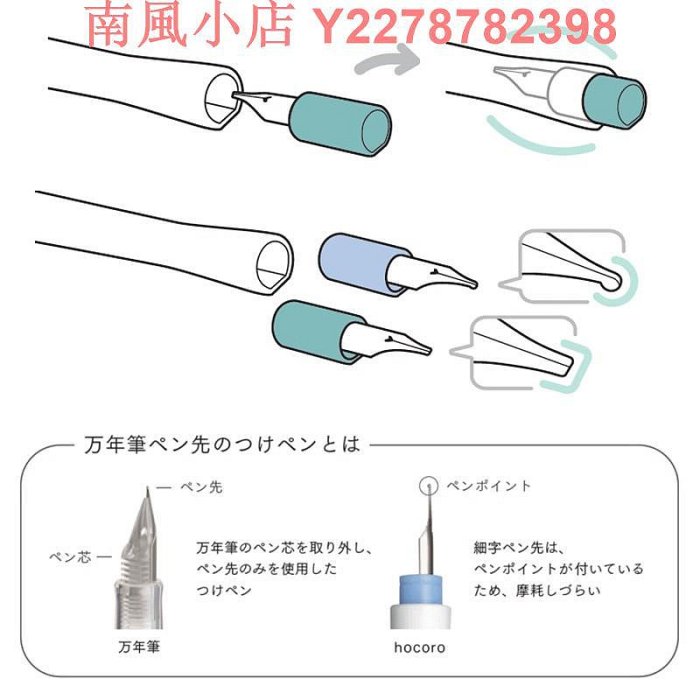 南風小店 Y2278782398

万年筆ペン先のつけペンとは

ペン先

ペン芯

万年筆のペン芯を取り外し、ペン先のみを使用したつけペン

万年筆

ペンポイント

細字ペン先は、ペンポイントが付いているため、摩耗しづらい

hocoro