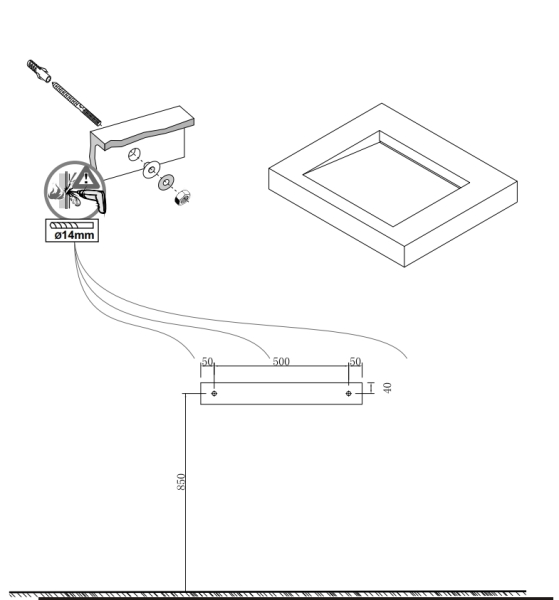 ø14mm

50
500
50
40

850