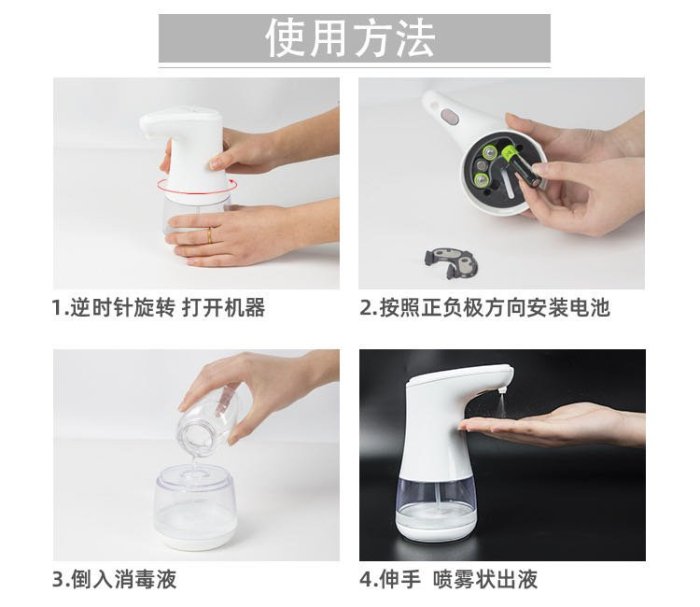 使用方法

1.逆时针旋转 打开机器

2.按照正负极方向安装电池

3.倒入消毒液

4.伸手 喷雾状出液