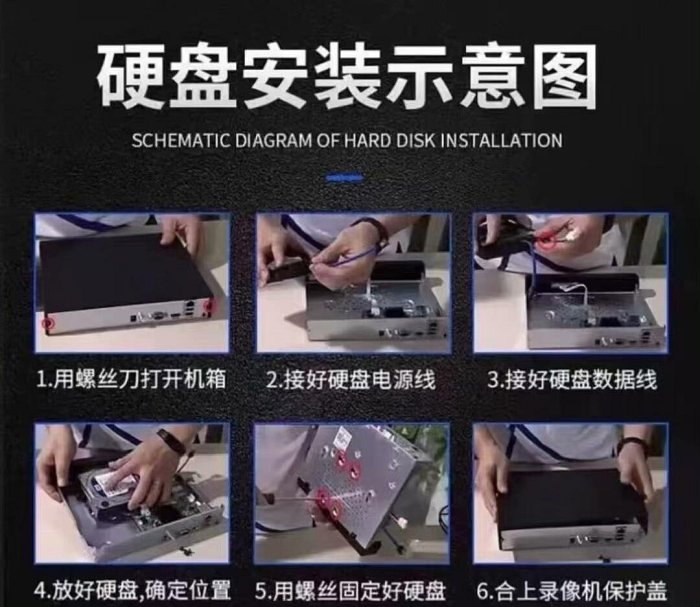 硬盘安装示意图

SCHEMATIC DIAGRAM OF HARD DISK INSTALLATION

1.用螺丝刀打开机箱

2.接好硬盘电源线

3.接好硬盘数据线

4.放好硬盘,确定位置

5.用螺丝固定好硬盘

6.合上录像机保护盖