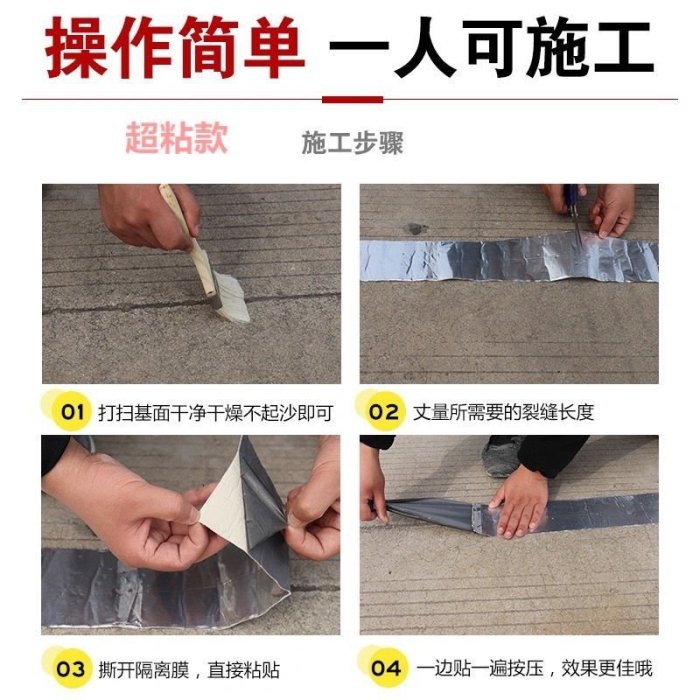 操作简单 一人可施工

超粘款 施工步骤

01 打扫基面干净干燥不起沙即可

02 丈量所需要的裂缝长度

03 撕开隔离膜，直接粘贴

04 一边贴一遍按压，效果更佳哦