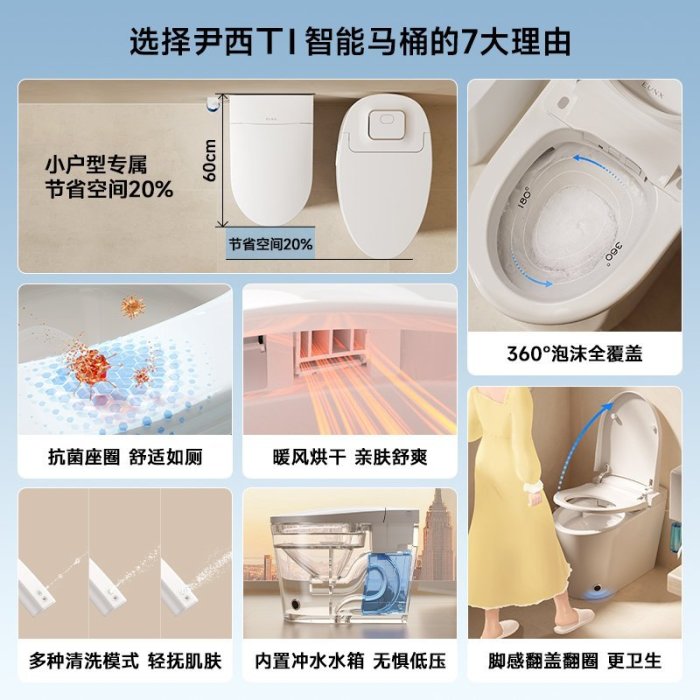 选择尹西T1智能马桶的7大理由

小户型专属
节省空间20%

60cm

节省空间20%

EUNX

180°

360°

360°泡沫全覆盖

抗菌座圈 舒适如厕

暖风烘干 亲肤舒爽

多种清洗模式 轻抚肌肤

内置冲水水箱 无惧低压

脚感翻盖翻圈 更卫生