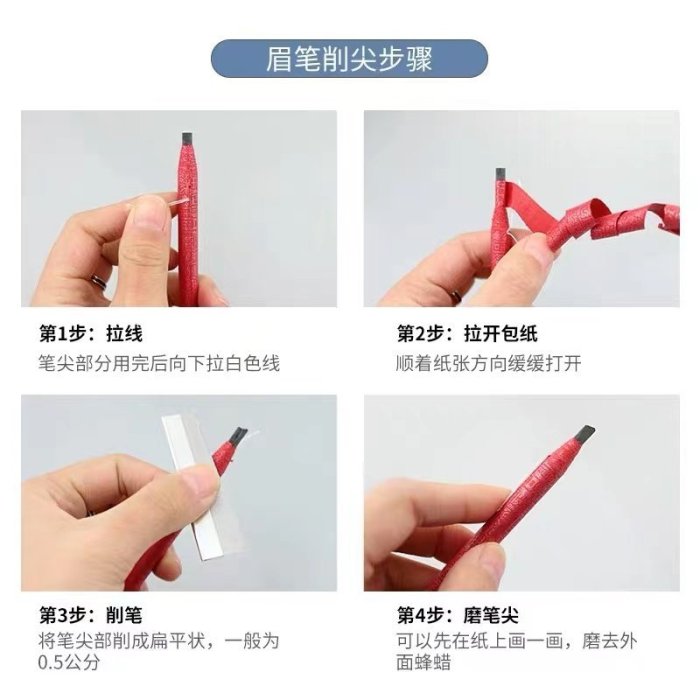 眉笔削尖步骤

第1步：拉线
笔尖部分用完后向下拉白色线

第2步：拉开包纸
顺着纸张方向缓缓打开

第3步：削笔
将笔尖部削成扁平状，一般为0.5公分

第4步：磨笔尖
可以先在纸上画一画，磨去外面蜂蜡