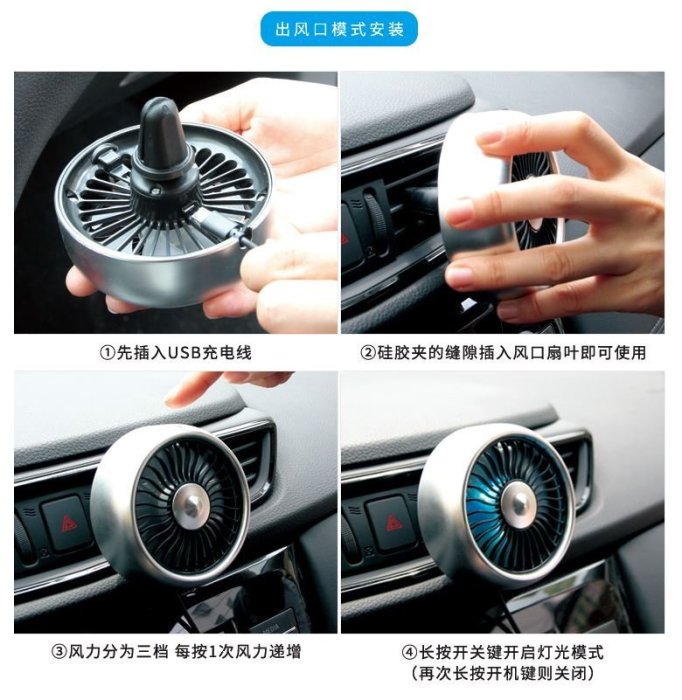 出风口模式安装

①先插入USB充电线

②硅胶夹的缝隙插入风口扇叶即可使用

③风力分为三档 每按1次风力递增

④长按开关键开启灯光模式
(再次长按开机键则关闭)