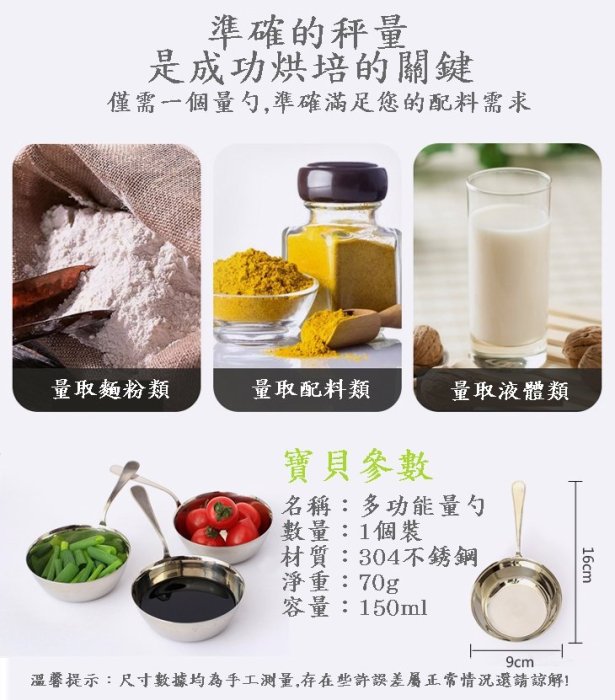 準確的秤量
是成功烘培的關鍵
僅需一個量勺,準確滿足您的配料需求

量取麵粉類

量取配料類

量取液體類

寶貝參數

名稱：多功能量勺
數量：1個裝
材質：304不銹鋼
淨重：70g
容量：150ml

16cm

9cm

溫馨提示：尺寸數據均為手工測量,存在些許誤差屬正常情況還請諒解!