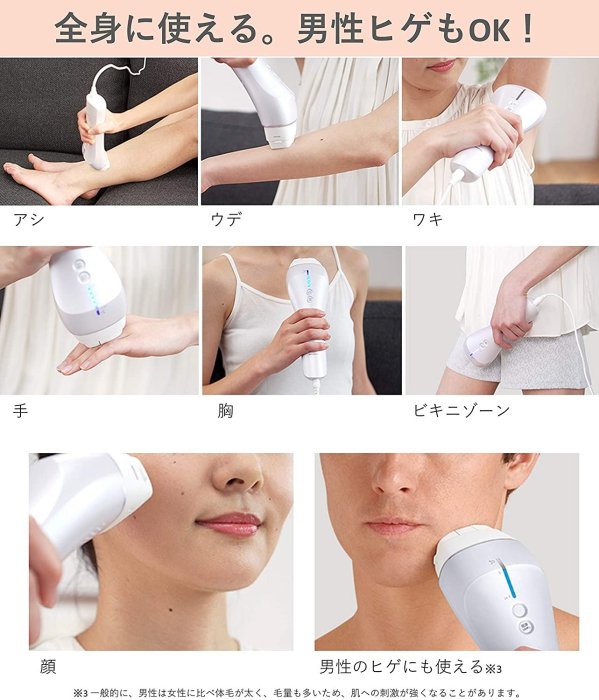 全身に使える。男性ヒゲもOK！

アシ

ウデ

ワキ

手

胸

ビキニゾーン

顔

男性のヒゲにも使える※3

※3 一般的に、男性は女性に比べ体毛が太く、毛量も多いため、肌への刺激が強くなることがあります。