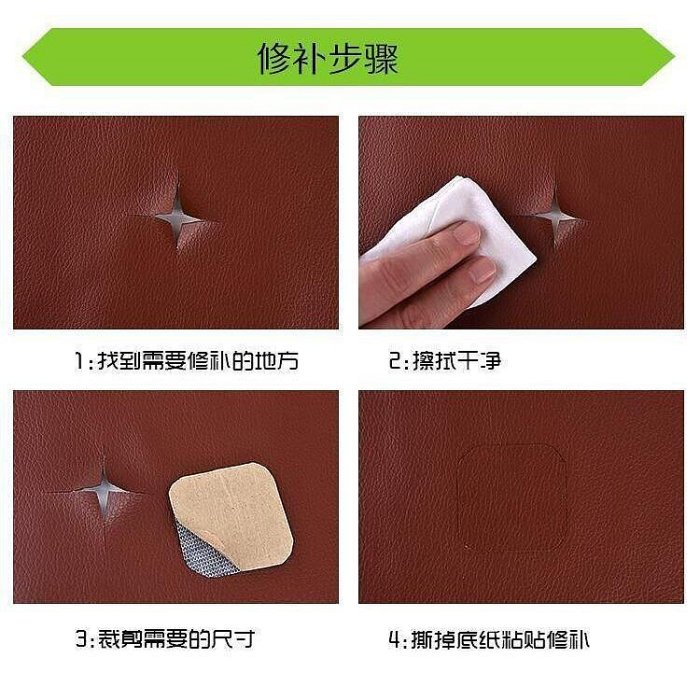 修补步骤

1:找到需要修补的地方

2:擦拭干净

3:裁剪需要的尺寸

4:撕掉底纸粘贴修补