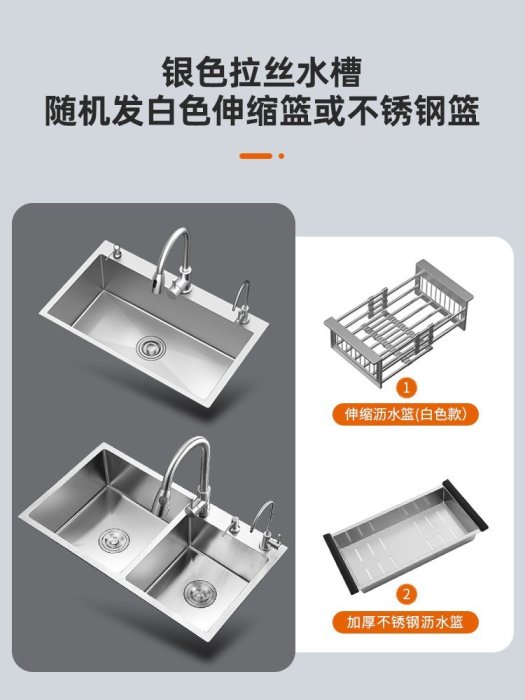 银色拉丝水槽
随机发白色伸缩篮或不锈钢篮

1
伸缩沥水篮(白色款)

2
加厚不锈钢沥水篮