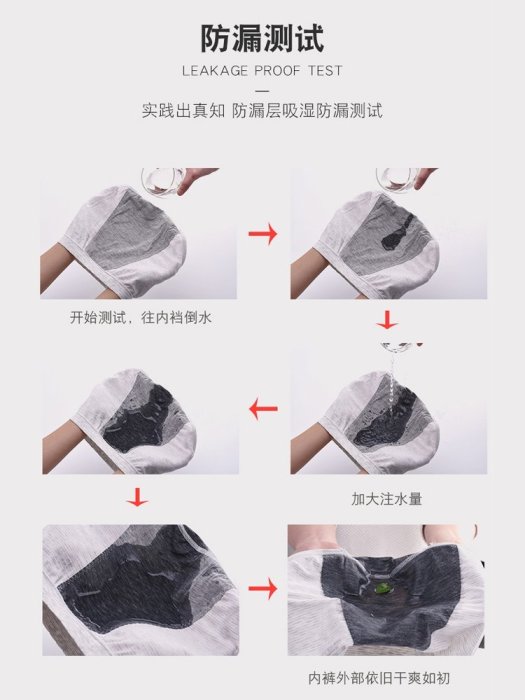 防漏测试
LEAKAGE PROOF TEST

实践出真知 防漏层吸湿防漏测试

开始测试，往内裆倒水

加大注水量

内裤外部依旧干爽如初