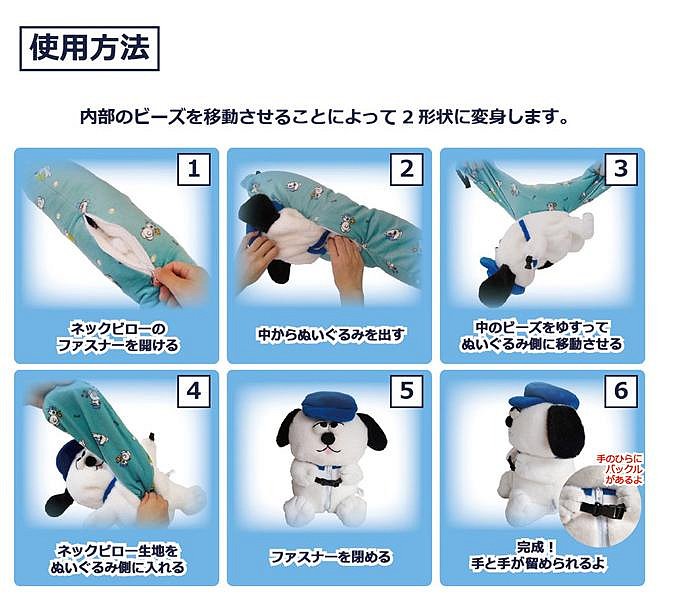 使用方法

内部のビーズを移動させることによって２形状に変身します。

1
ネックピローの
ファスナーを開ける

2
中からぬいぐるみを出す

3
中のビーズをゆすって
ぬいぐるみ側に移動させる

4
ネックピロー生地を
ぬいぐるみ側に入れる

5
ファスナーを閉める

6
手のひらに
バックル
があるよ
完成！
手と手が留められるよ